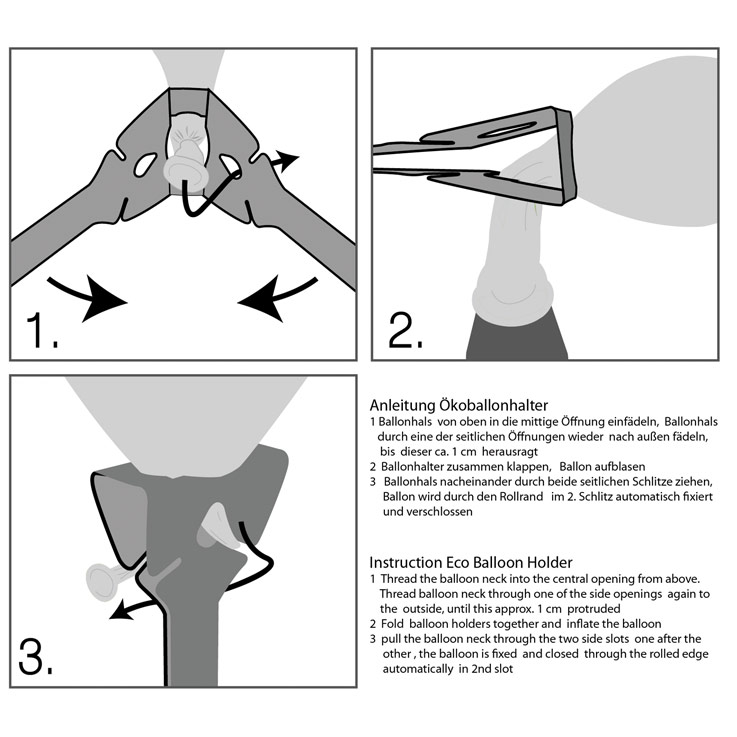 1.

2.

3.

Anleitung Ökoballonhalter
1 Ballonhals von oben in die mittige Öffnung einfädeln, Ballonhals durch eine der seitlichen Öffnungen wieder nach außen fädeln, bis dieser ca. 1 cm herausragt
2 Ballonhalter zusammen klappen, Ballon aufblasen
3 Ballonhals nacheinander durch beide seitlichen Schlitze ziehen, Ballon wird durch den Rollrand im 2. Schlitz automatisch fixiert und verschlossen

Instruction Eco Balloon Holder
1 Thread the balloon neck into the central opening from above. Thread balloon neck through one of the side openings again to the outside, until this approx. 1 cm protruded
2 Fold balloon holders together and inflate the balloon
3 pull the balloon neck through the two side slots one after the other , the balloon is fixed and closed through the rolled edge automatically in 2nd slot