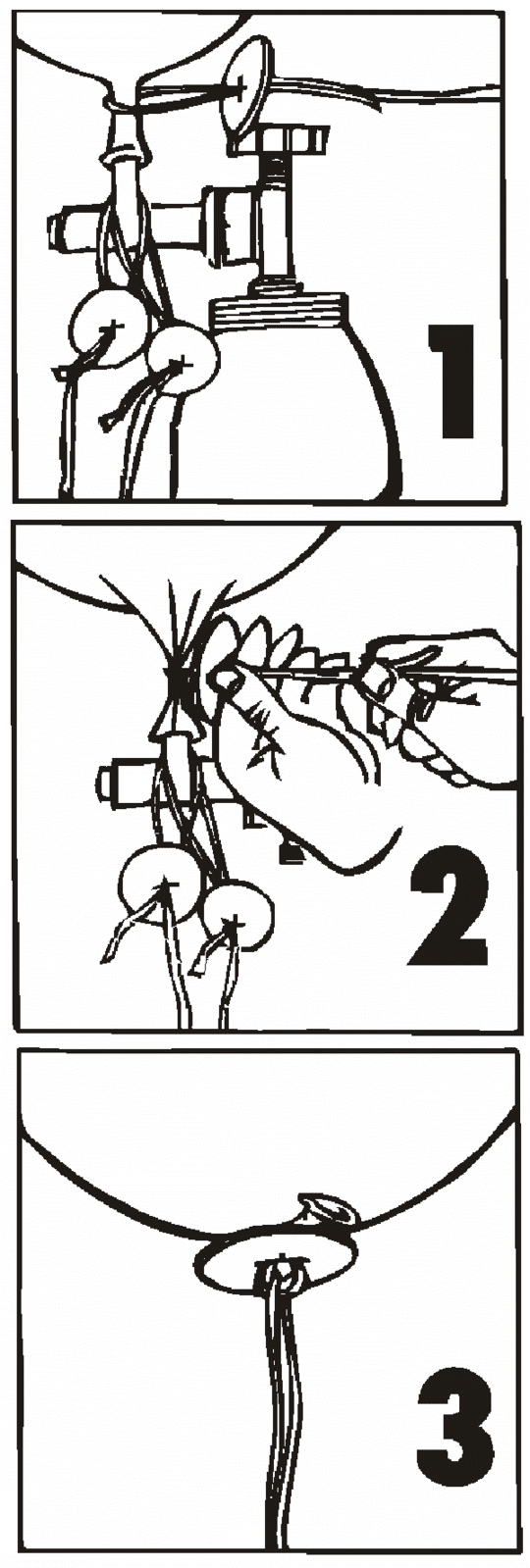 1

2

3